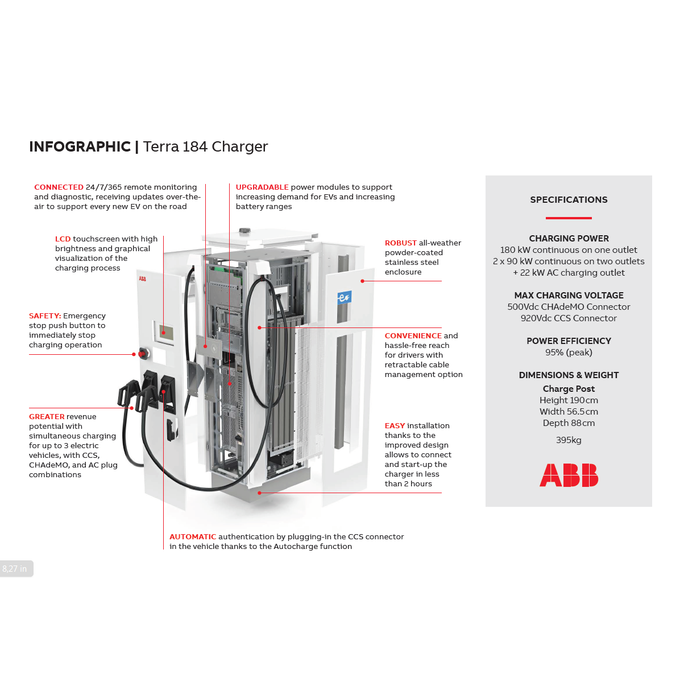 INFOGRAPHIC | Terra 184 Charger

CONNECTED 24/7/365 remote monitoring and diagnostic, receiving updates over-the-air to support every new EV on the road

LCD touchscreen with high brightness and graphical visualization of the charging process

SAFETY: Emergency stop push button to immediately stop charging operation

GREATER revenue potential with simultaneous charging for up to 3 electric vehicles, with CCS, CHAdeMO, and AC plug combinations

UPGRADABLE power modules to support increasing demand for EVs and increasing battery ranges

ROBUST all-weather powder-coated stainless steel enclosure

CONVENIENCE and hassle-free reach for drivers with retractable cable management option

EASY installation thanks to the improved design allows to connect and start-up the charger in less than 2 hours

AUTOMATIC authentication by plugging-in the CCS connector in the vehicle thanks to the Autocharge function

ABB

SPECIFICATIONS

CHARGING POWER
180 kW continuous on one outlet
2 x 90 kW continuous on two outlets
+ 22 kW AC charging outlet

MAX CHARGING VOLTAGE
500Vdc CHAdeMO Connector
920Vdc CCS Connector

POWER EFFICIENCY
95% (peak)

DIMENSIONS & WEIGHT
Charge Post
Height 190cm
Width 56.5cm
Depth 88cm
395kg

ABB

8,27 in